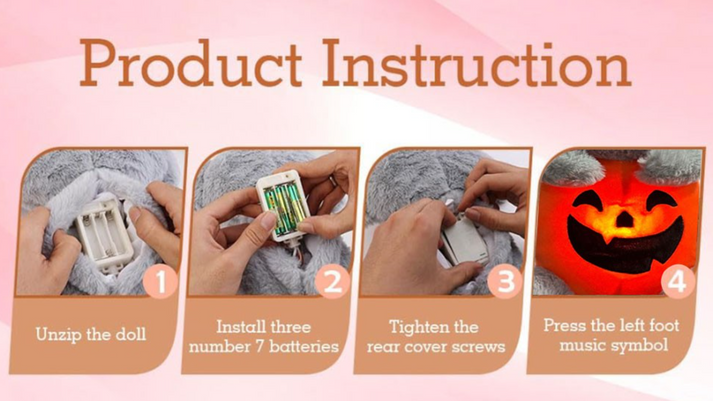 Product Instruction

1

Unzip the doll

2

Install three number 7 batteries

3

Tighten the rear cover screws

4

Press the left foot music symbol